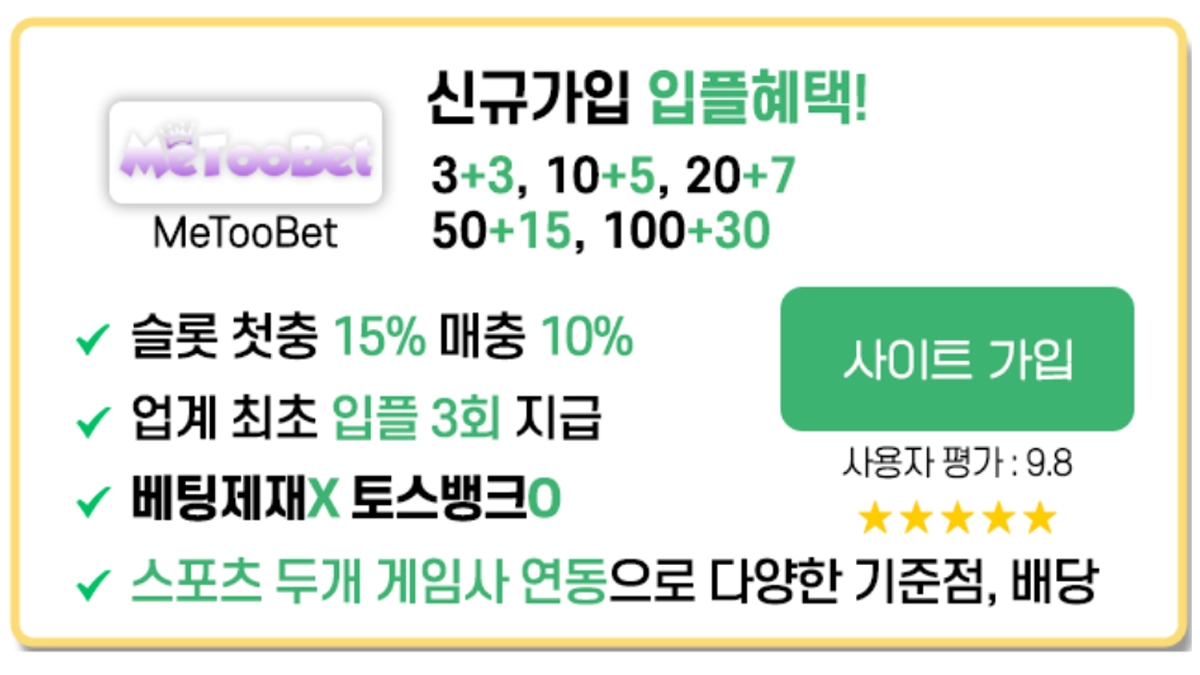 MeTooBet

MeTooBet

신규가입 입플혜택!

3+3, 10+5, 20+7
50+15, 100+30

✓ 슬롯 첫충 15% 매충 10%

✓ 업계 최초 입플 3회 지급

✓ 베팅제재X 토스뱅크O

✓ 스포츠 두개 게임사 연동으로 다양한 기준점, 배당

사이트 가입

사용자 평가 : 9.8

★★★★★